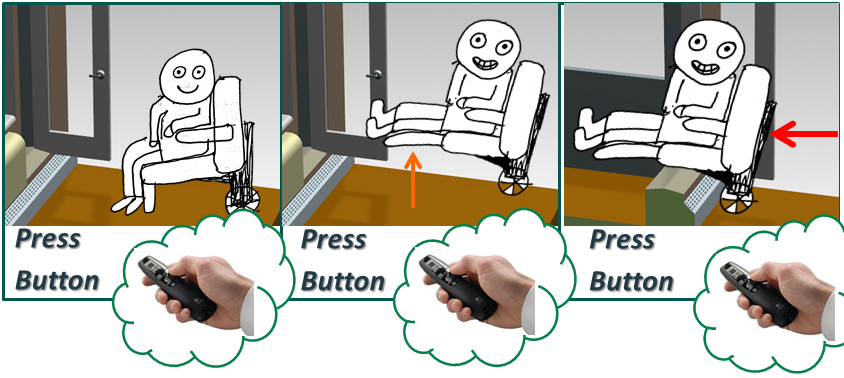 Press Button

Press Button

Press Button